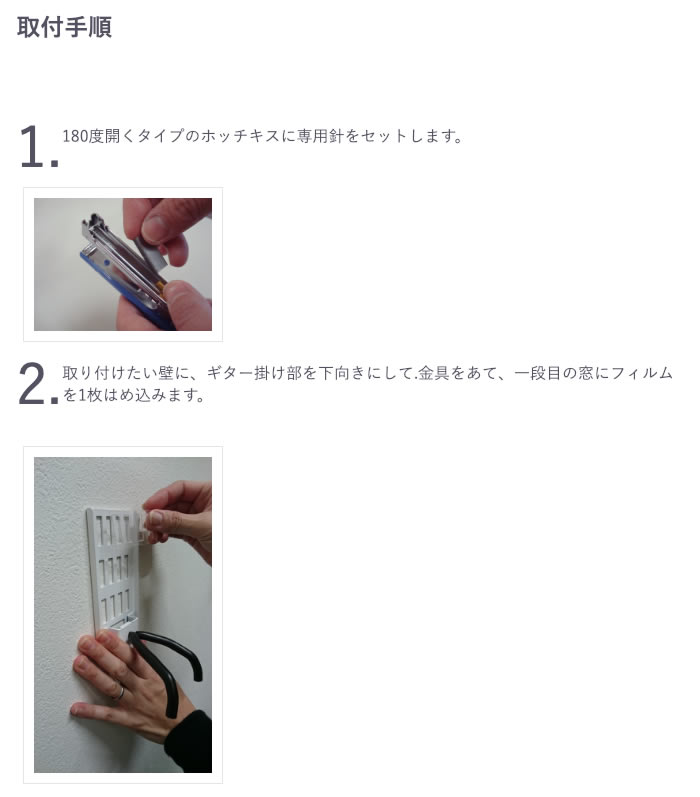 取付手順

1. 180度開くタイプのホッチキスに専用針をセットします。

2. 取り付けたい壁に、ギター掛け部を下向きにして.金具をあて、一段目の窓にフィルムを1枚はめ込みます。