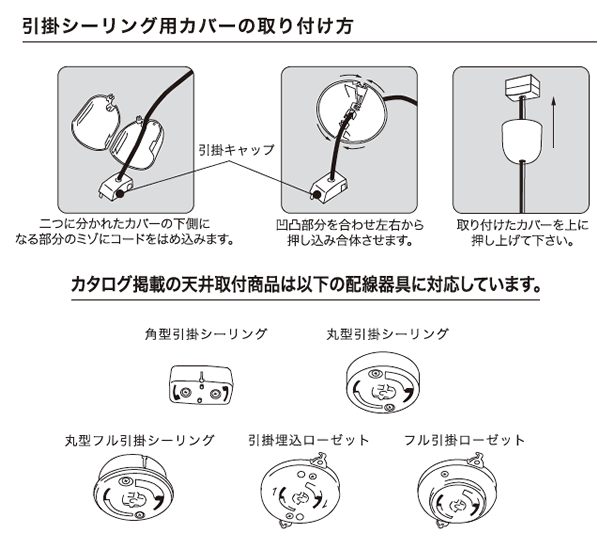 引掛シーリング用カバーの取り付け方

引掛キャップ

二つに分かれたカバーの下側になる部分のミゾにコードをはめ込みます。

凹凸部分を合わせ左右から押し込み合体させます。

取り付けたカバーを上に押し上げて下さい。

カタログ掲載の天井取付商品は以下の配線器具に対応しています。

角型引掛シーリング

丸型引掛シーリング

丸型フル引掛シーリング

引掛埋込ローゼット

フル引掛ローゼット